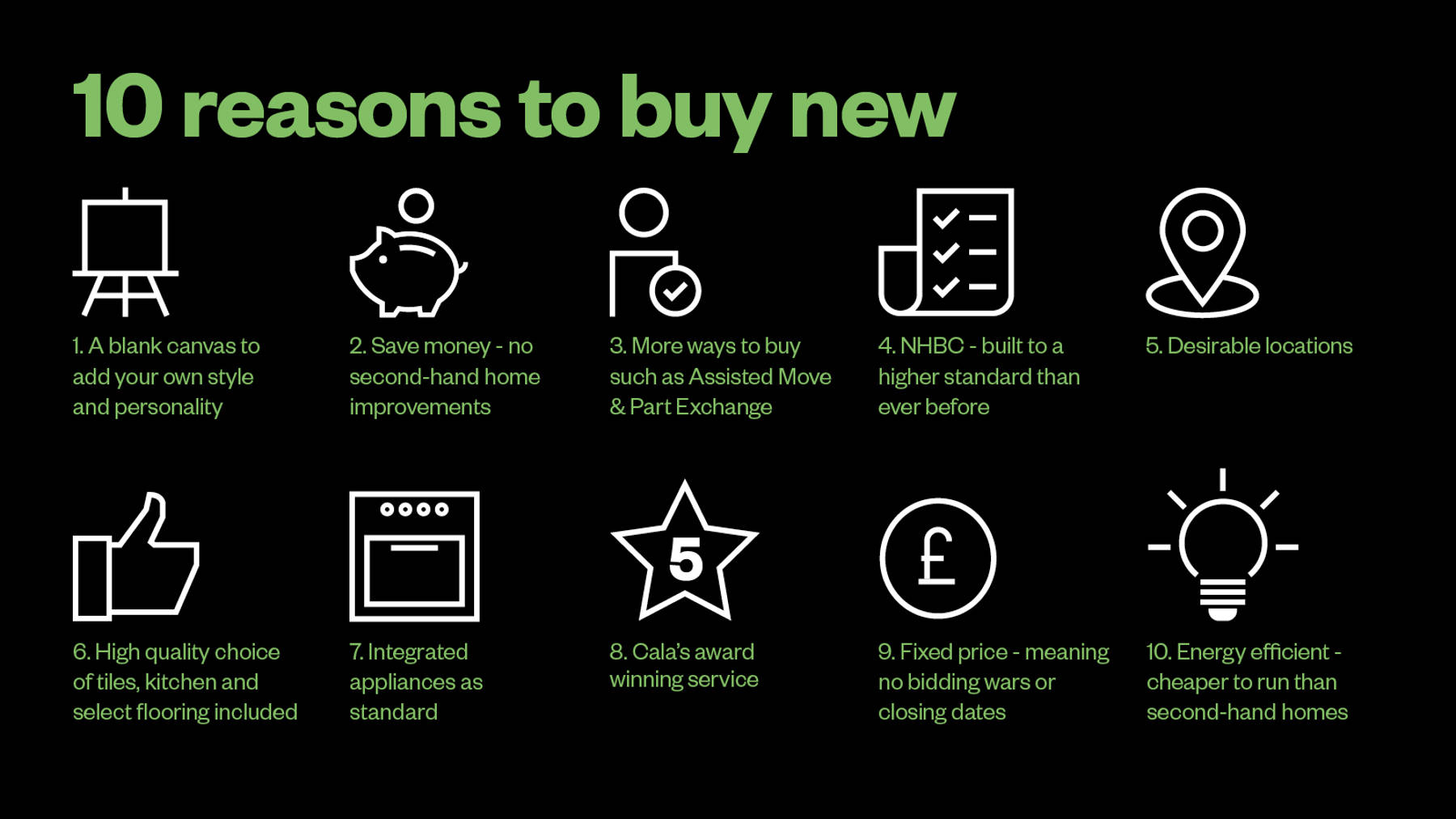 10 reasons to buy new

1. A blank canvas to add your own style and personality

2. Save money - no second-hand home improvements

3. More ways to buy such as Assisted Move & Part Exchange

4. NHBC - built to a higher standard than ever before

5. Desirable locations

6. High quality choice of tiles, kitchen and select flooring included

7. Integrated appliances as standard

5

8. Cala's award winning service

£

9. Fixed price - meaning no bidding wars or closing dates

10. Energy efficient - cheaper to run than second-hand homes