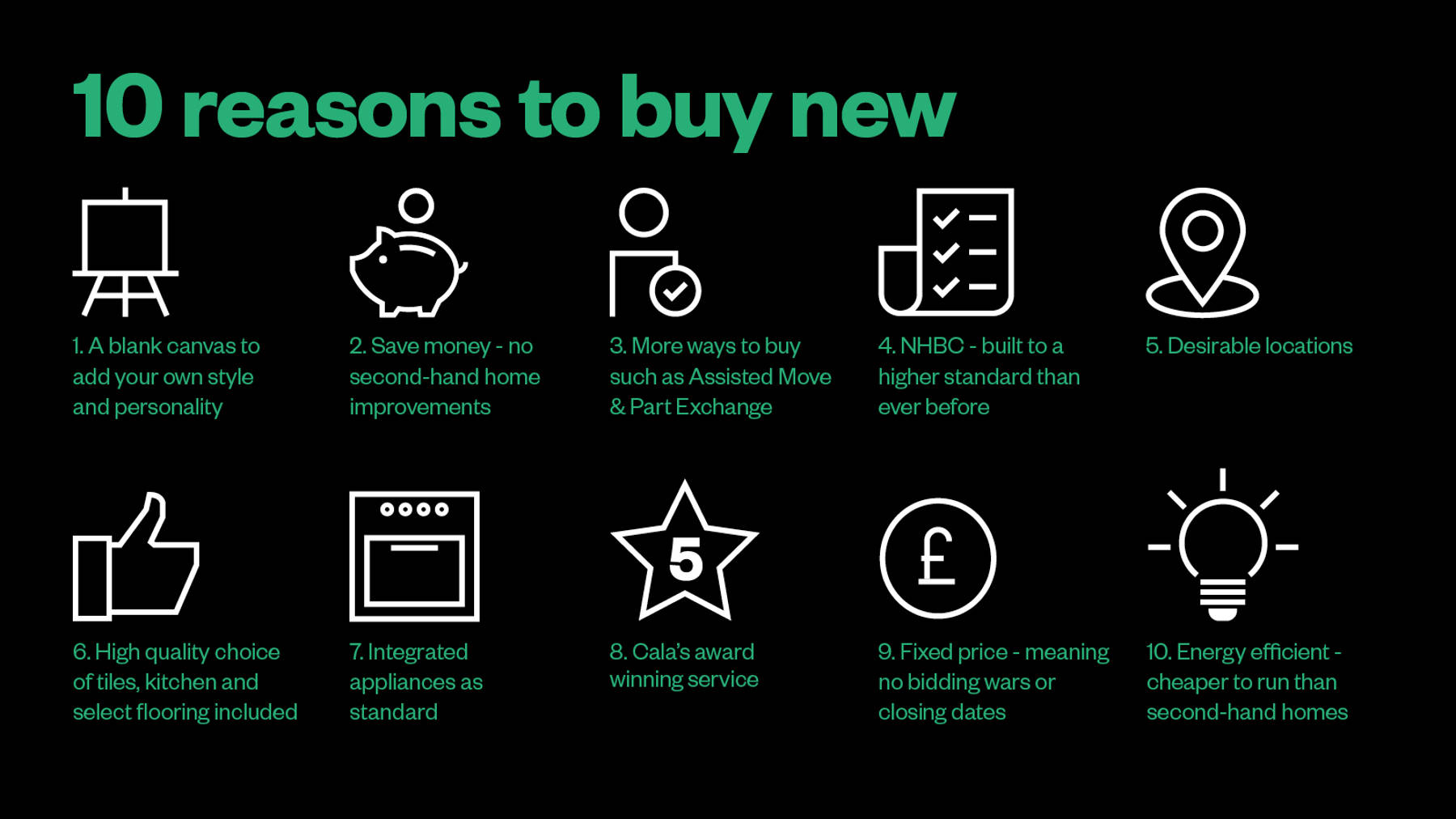 10 reasons to buy new

1. A blank canvas to add your own style and personality

2. Save money - no second-hand home improvements

3. More ways to buy such as Assisted Move & Part Exchange

4. NHBC - built to a higher standard than ever before

5. Desirable locations

6. High quality choice of tiles, kitchen and select flooring included

7. Integrated appliances as standard

5

8. Cala's award winning service

£

9. Fixed price - meaning no bidding wars or closing dates

10. Energy efficient - cheaper to run than second-hand homes